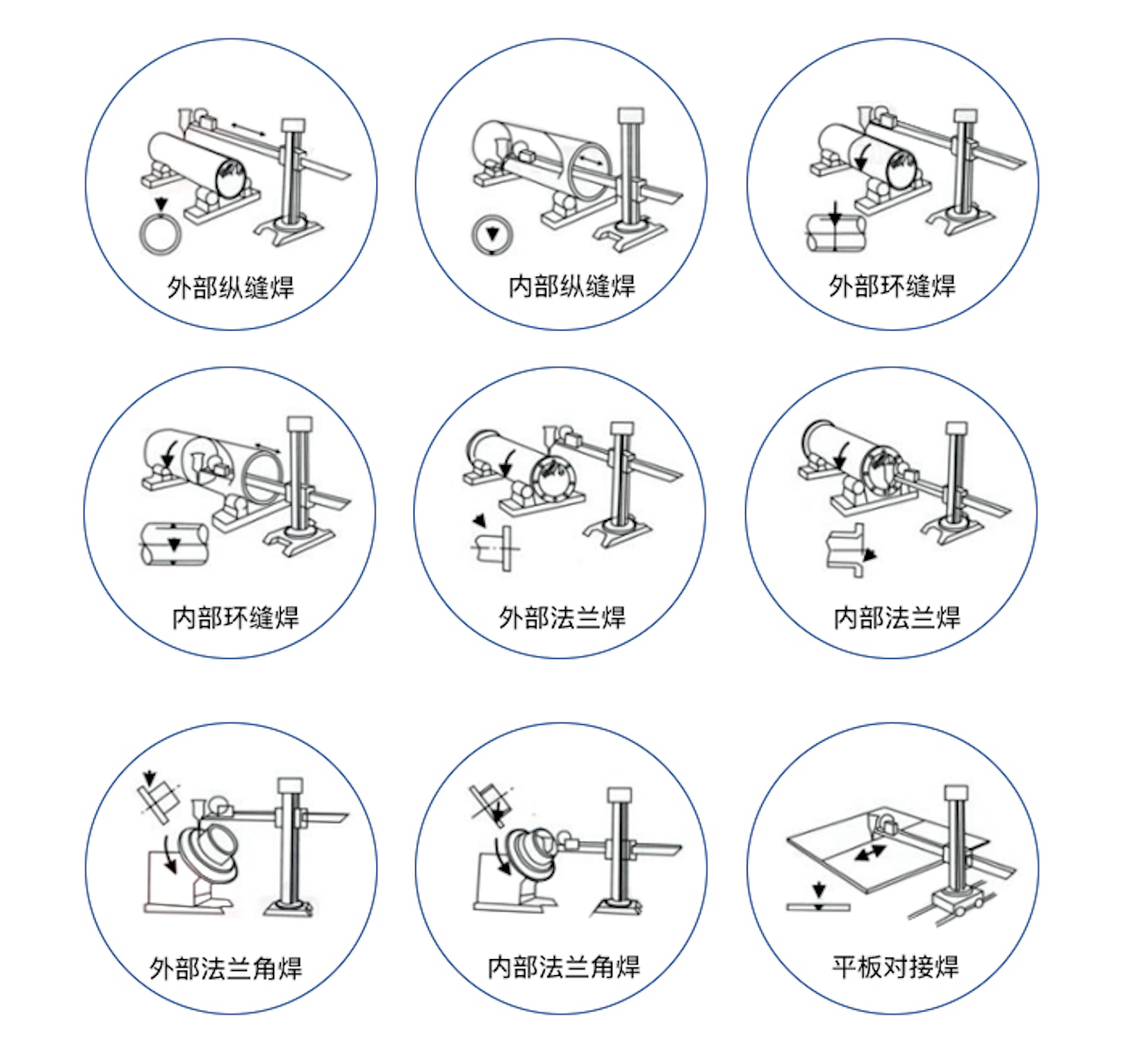 外部纵缝焊

内部纵缝焊

外部环缝焊

内部环缝焊

外部法兰焊

内部法兰焊

外部法兰角焊

内部法兰角焊

平板对接焊